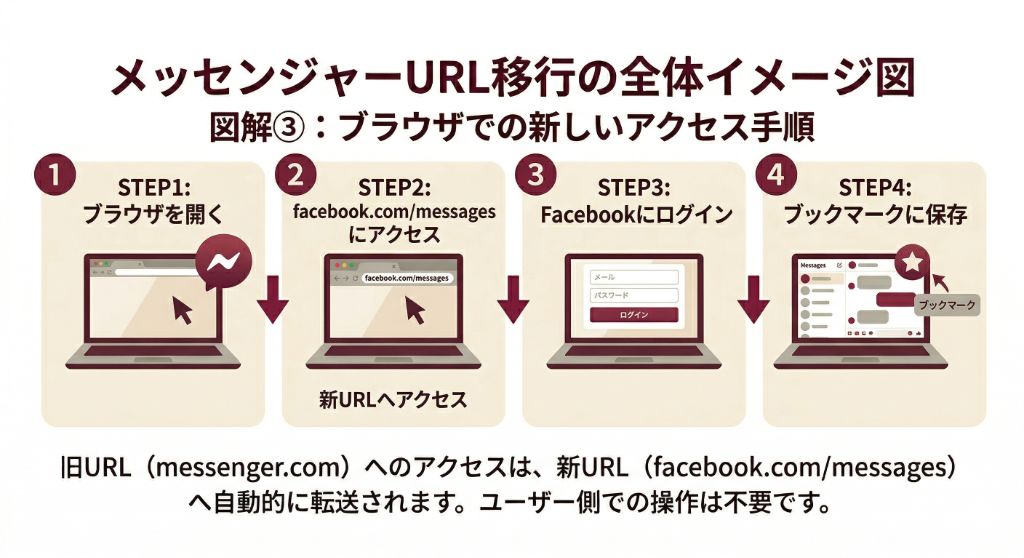 メッセンジャーURL移行の全体イメージ図
図解③：ブラウザでの新しいアクセス手順

1
STEP1:
ブラウザを開く

2
STEP2:
facebook.com/messages にアクセス

facebook.com/messages

新URLへアクセス

3
STEP3:
Facebookにログイン

メール
パスワード
ログイン

4
STEP4:
ブックマークに保存

Messages
ブックマーク

旧URL（messenger.com）へのアクセスは、新URL（facebook.com/messages）へ自動的に転送されます。ユーザー側での操作は不要です。